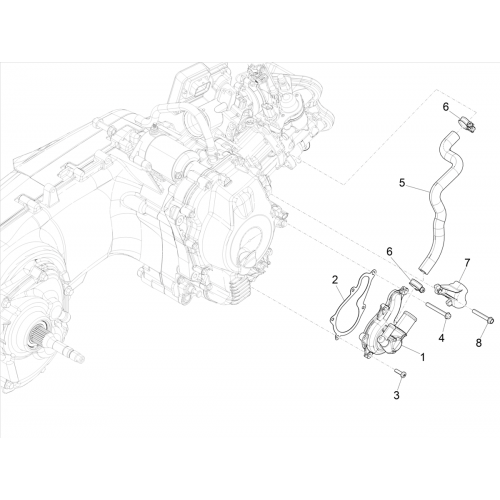 6
5
6
7
2
4
8
1
3